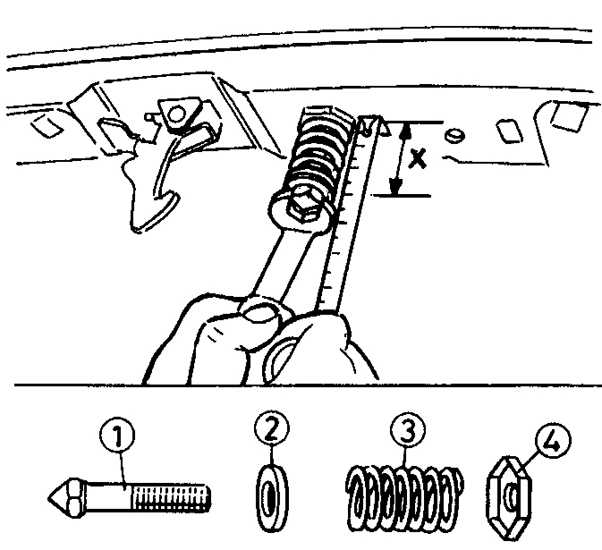 X

1

2

3

4